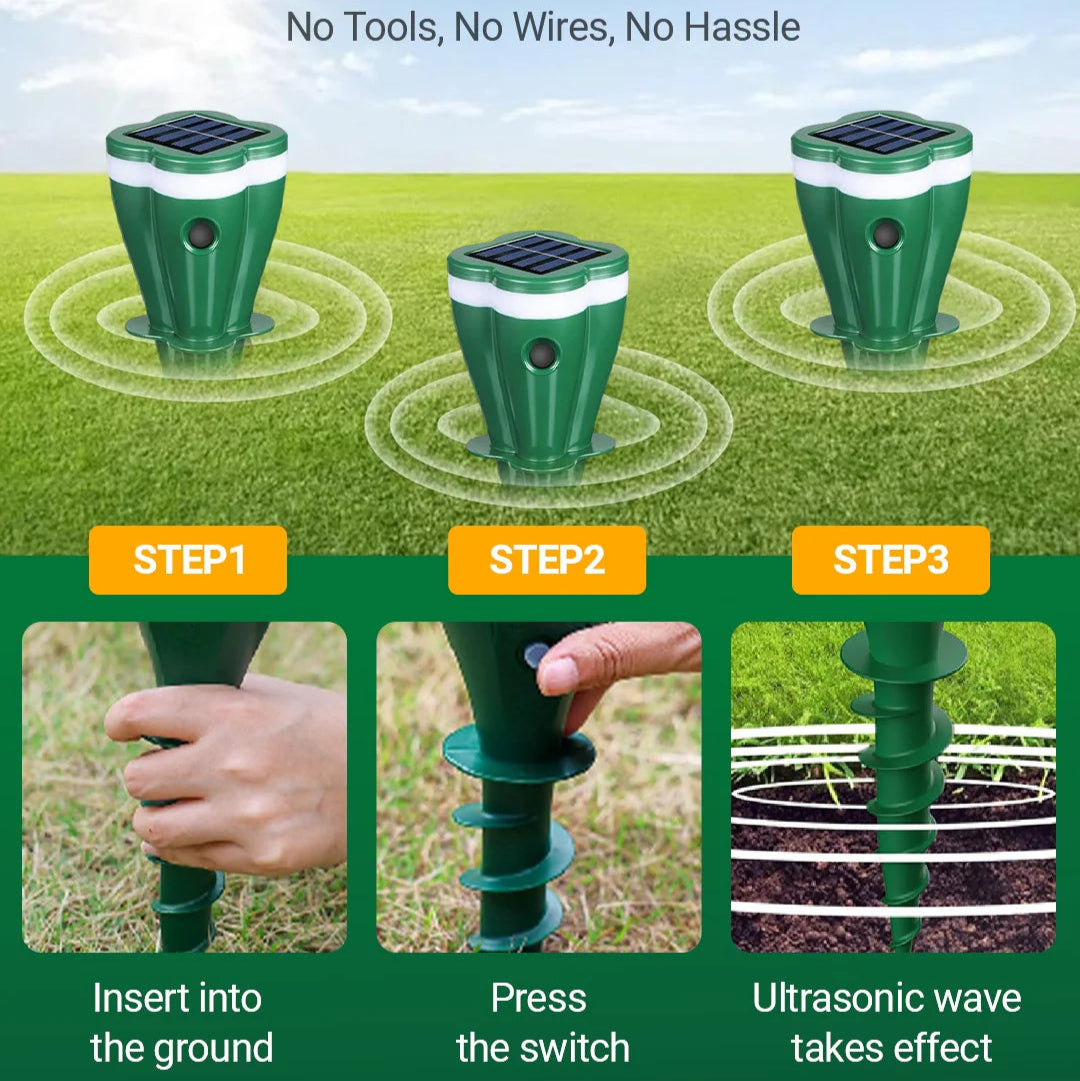 No Tools, No Wires, No Hassle

STEP1

STEP2

STEP3

Insert into the ground

Press the switch

Ultrasonic wave takes effect