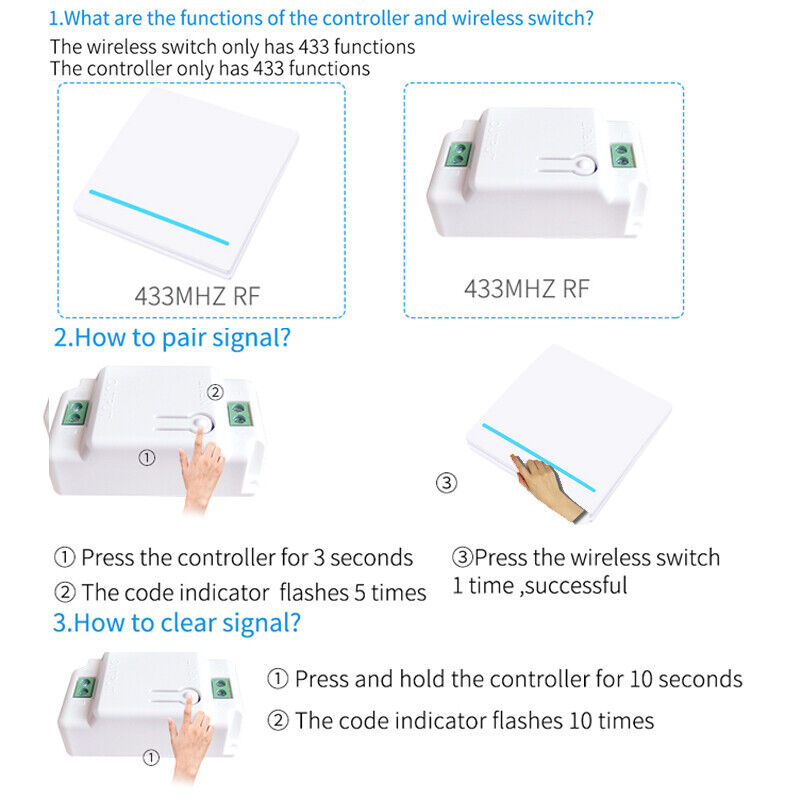 1.What are the functions of the controller and wireless switch?

The wireless switch only has 433 functions
The controller only has 433 functions

433MHZ RF

433MHZ RF

2.How to pair signal?

②

①

③

① Press the controller for 3 seconds
② The code indicator flashes 5 times

③Press the wireless switch 1 time ,successful

3.How to clear signal?

①

① Press and hold the controller for 10 seconds
② The code indicator flashes 10 times