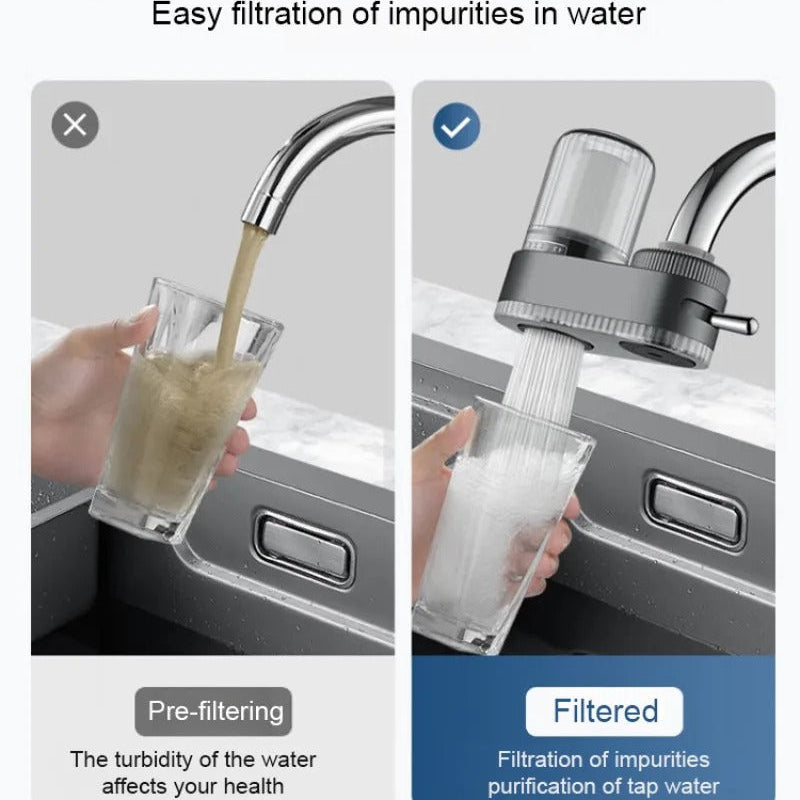 Easy filtration of impurities in water

Pre-filtering

The turbidity of the water affects your health

Filtered

Filtration of impurities purification of tap water