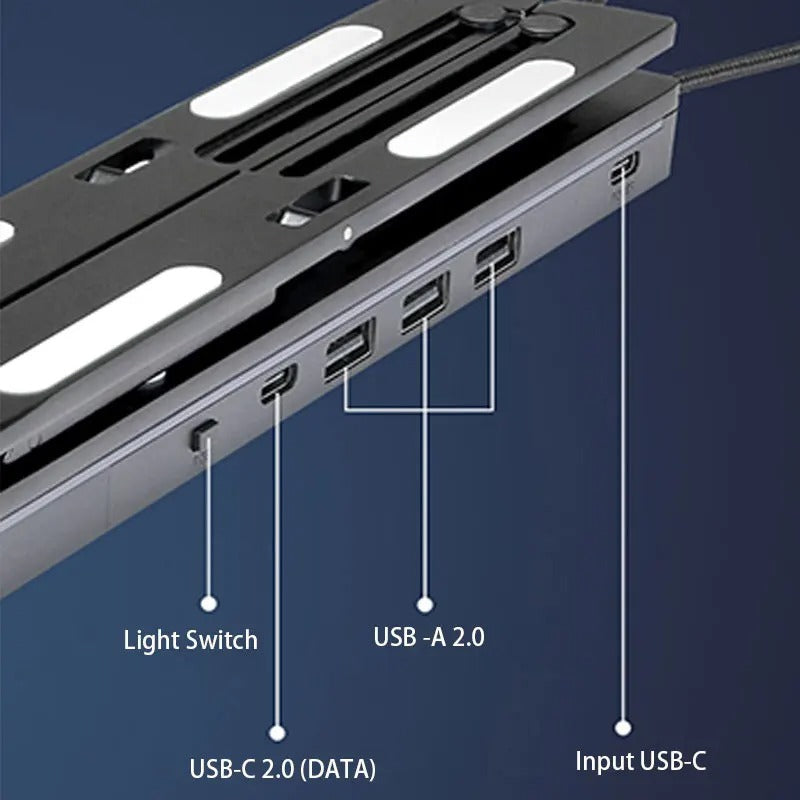 Light Switch

USB -A 2.0

USB-C 2.0 (DATA)

Input USB-C