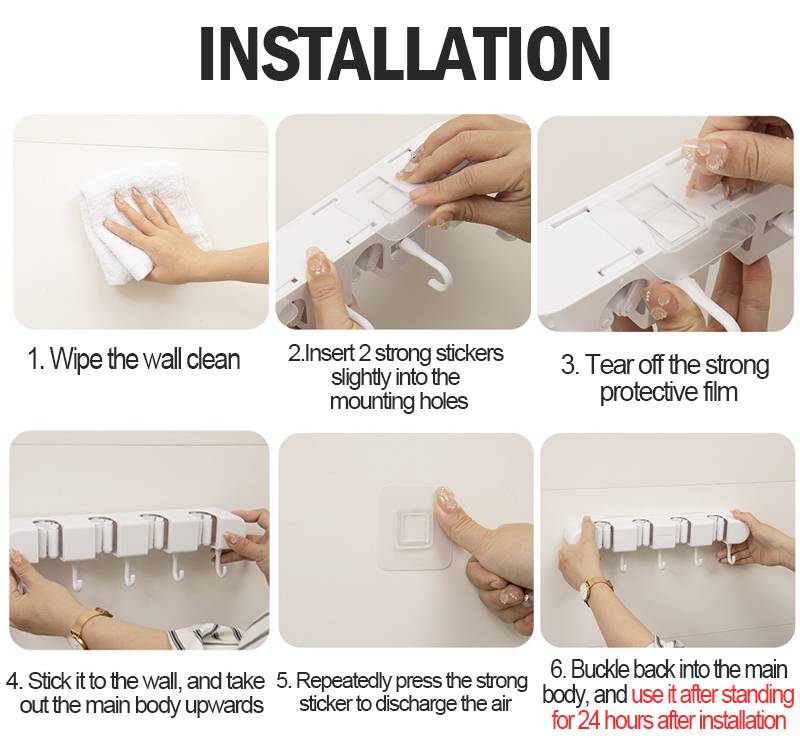 INSTALLATION

1. Wipe the wall clean

2.Insert 2 strong stickers slightly into the mounting holes

3. Tear off the strong protective film

4. Stick it to the wall, and take out the main body upwards

5. Repeatedly press the strong sticker to discharge the air

6. Buckle back into the main body, and use it after standing for 24 hours after installation