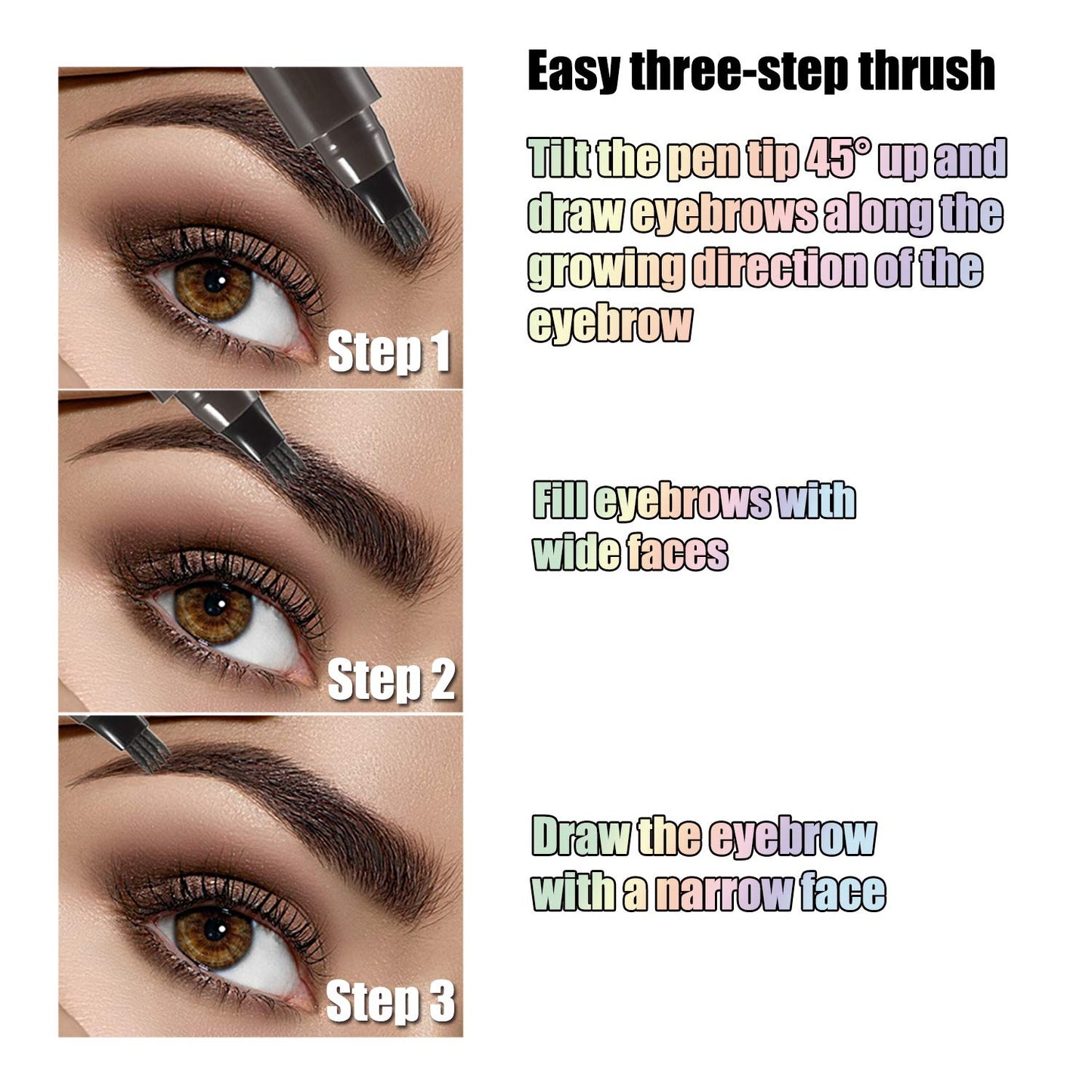 Easy three-step thrush

Step 1

Tilt the pen tip 45° up and draw eyebrows along the growing direction of the eyebrow

Step 2

Fill eyebrows with wide faces

Step 3

Draw the eyebrow with a narrow face