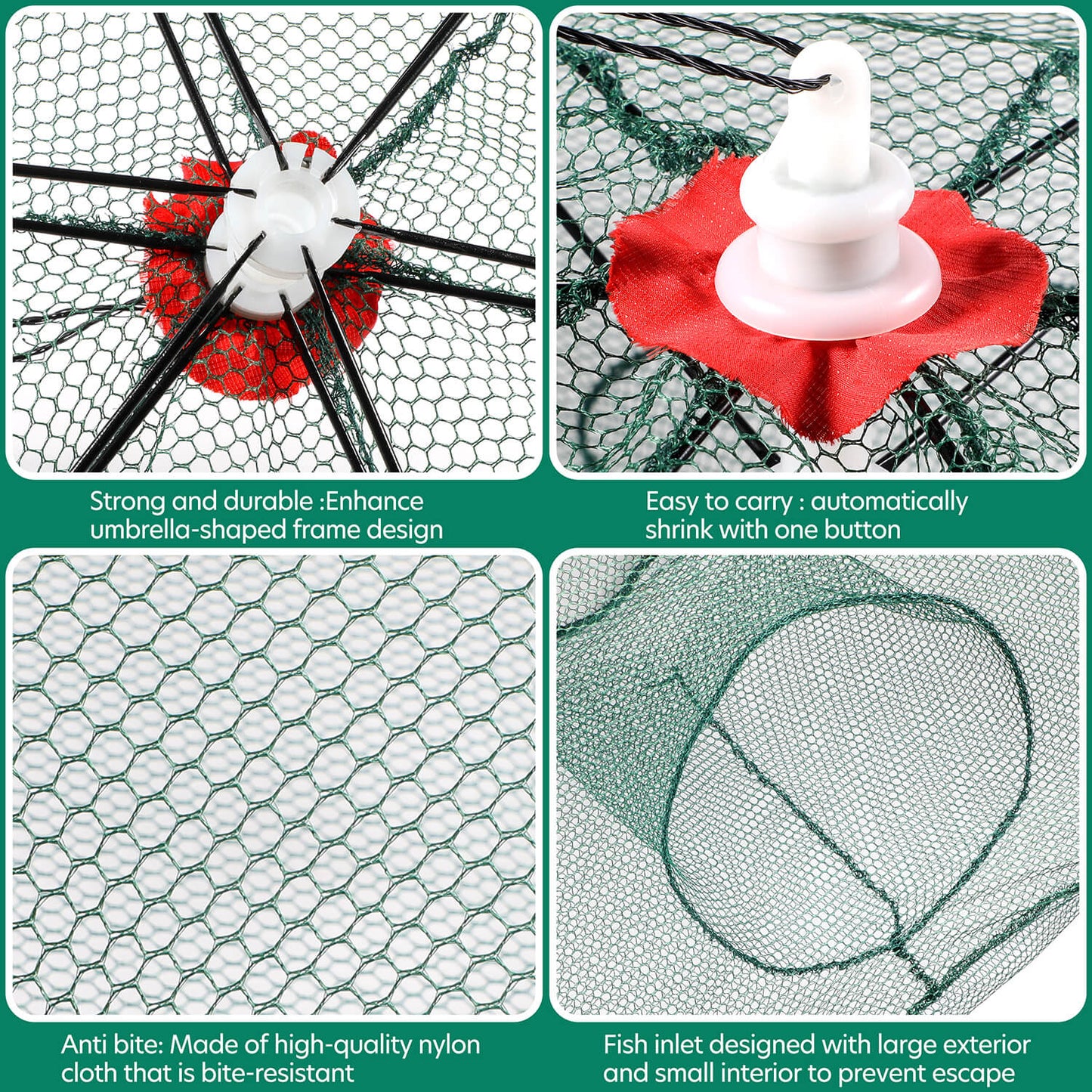 Strong and durable :Enhance umbrella-shaped frame design

Easy to carry : automatically shrink with one button

Anti bite: Made of high-quality nylon cloth that is bite-resistant

Fish inlet designed with large exterior and small interior to prevent escape